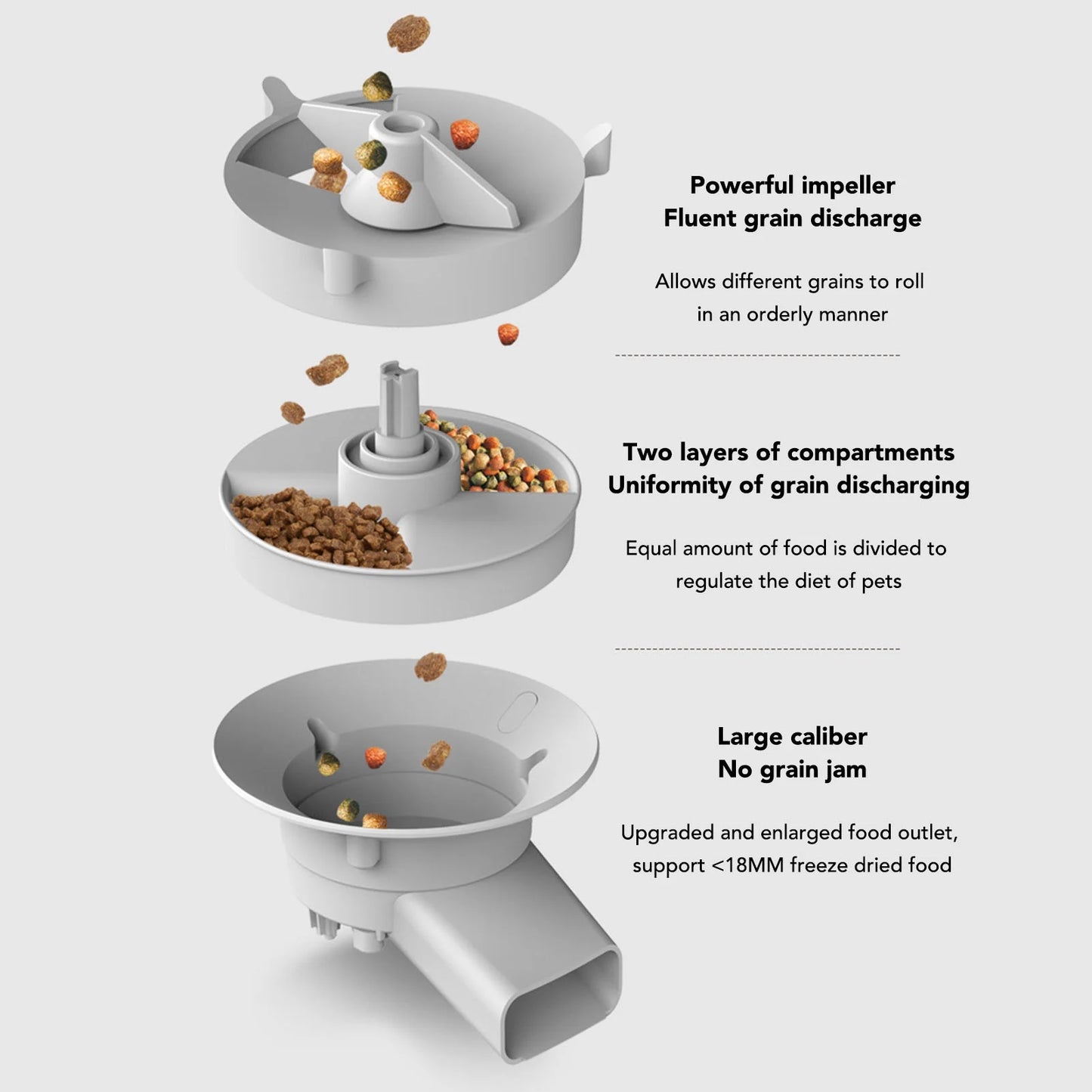 Powerful impeller
Fluent grain discharge

Allows different grains to roll in an orderly manner

Two layers of compartments
Uniformity of grain discharging

Equal amount of food is divided to regulate the diet of pets

Large caliber
No grain jam

Upgraded and enlarged food outlet, support <18MM freeze dried food