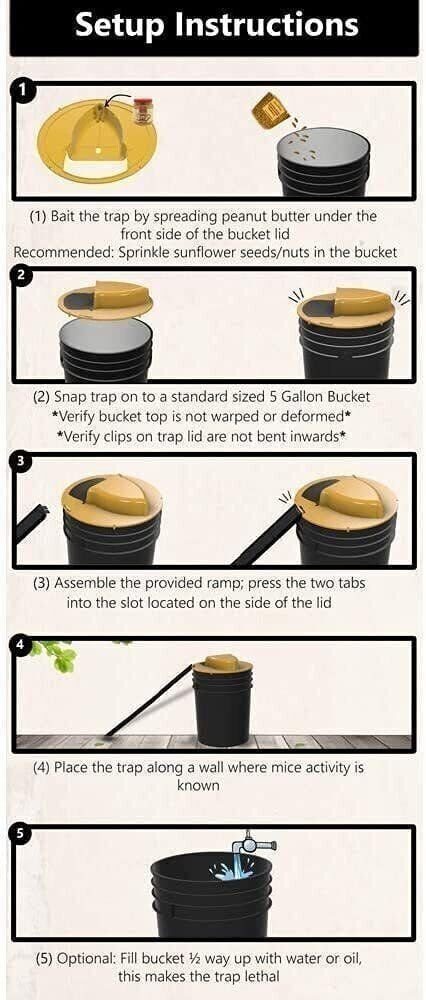 Setup Instructions

1

(1) Bait the trap by spreading peanut butter under the front side of the bucket lid
Recommended: Sprinkle sunflower seeds/nuts in the bucket

2

(2) Snap trap on to a standard sized 5 Gallon Bucket
*Verify bucket top is not warped or deformed*
*Verify clips on trap lid are not bent inwards*

3

(3) Assemble the provided ramp; press the two tabs into the slot located on the side of the lid

4

(4) Place the trap along a wall where mice activity is known

5

(5) Optional: Fill bucket ½ way up with water or oil, this makes the trap lethal