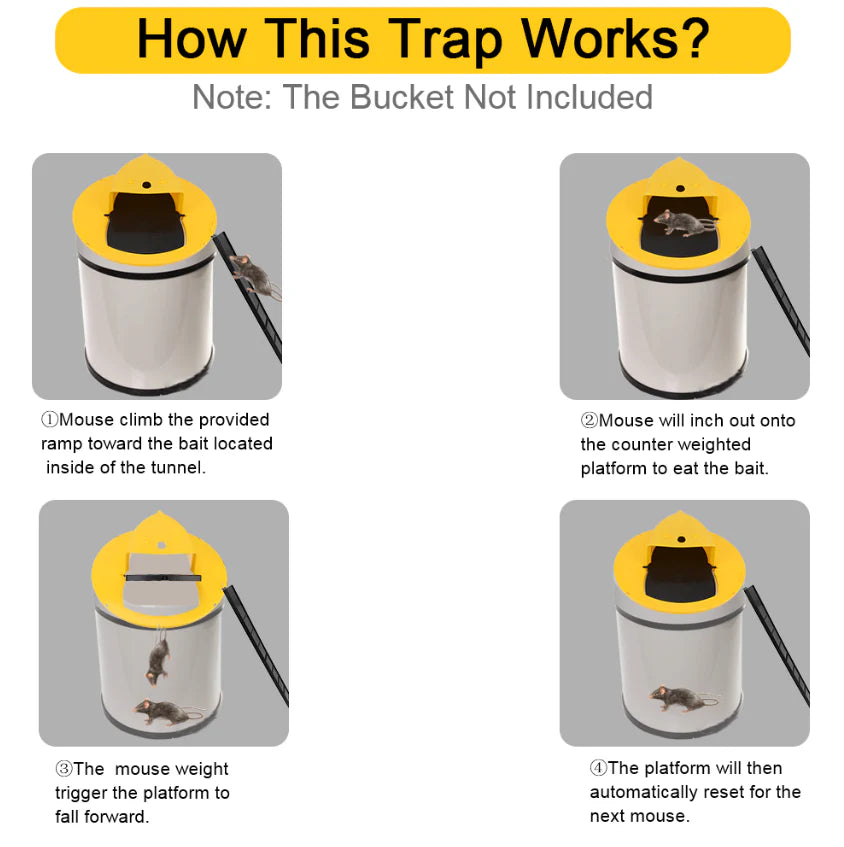 How This Trap Works?

Note: The Bucket Not Included

①Mouse climb the provided ramp toward the bait located inside of the tunnel.

②Mouse will inch out onto the counter weighted platform to eat the bait.

③The mouse weight trigger the platform to fall forward.

④The platform will then automatically reset for the next mouse.