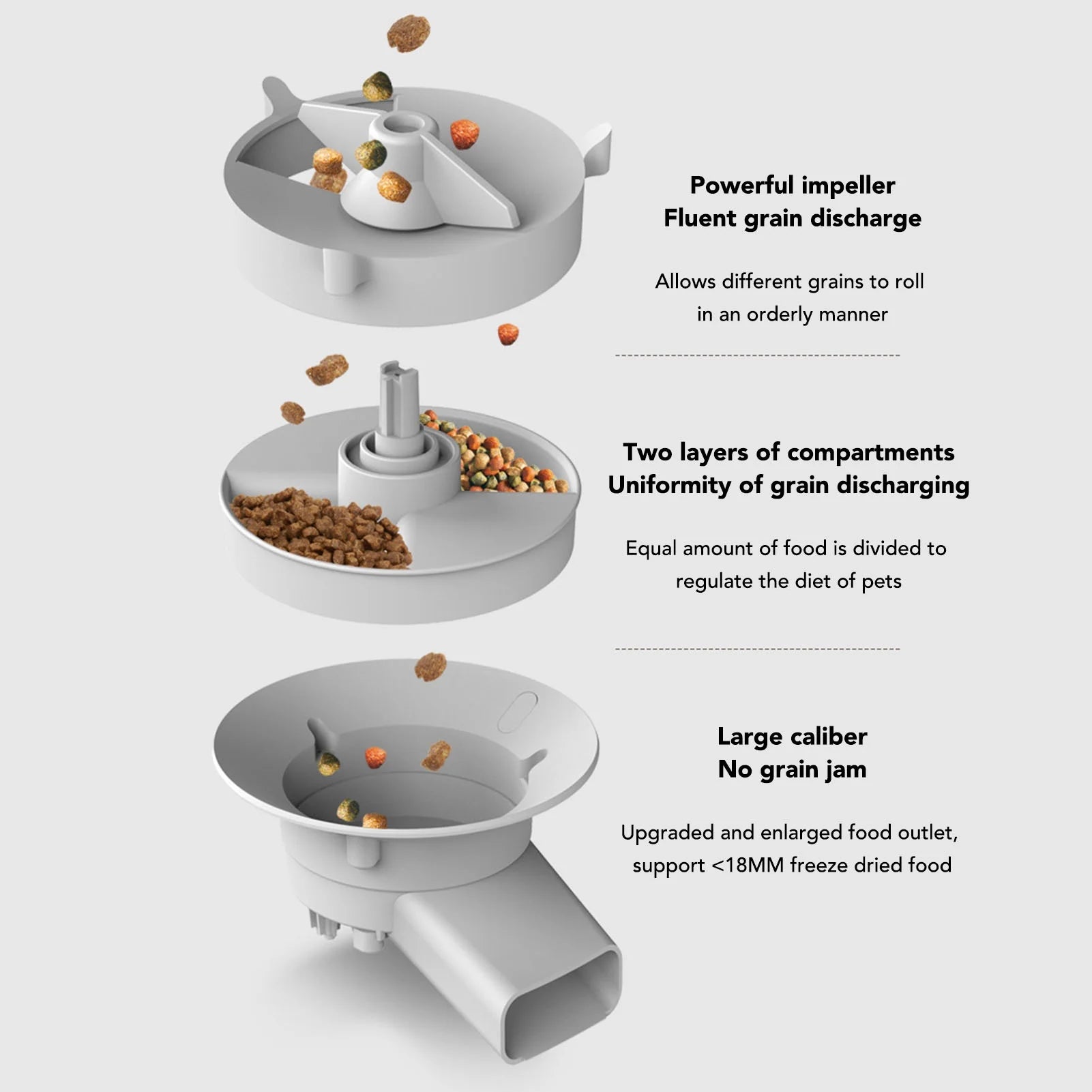 Powerful impeller
Fluent grain discharge

Allows different grains to roll in an orderly manner

Two layers of compartments
Uniformity of grain discharging

Equal amount of food is divided to regulate the diet of pets

Large caliber
No grain jam

Upgraded and enlarged food outlet, support <18MM freeze dried food