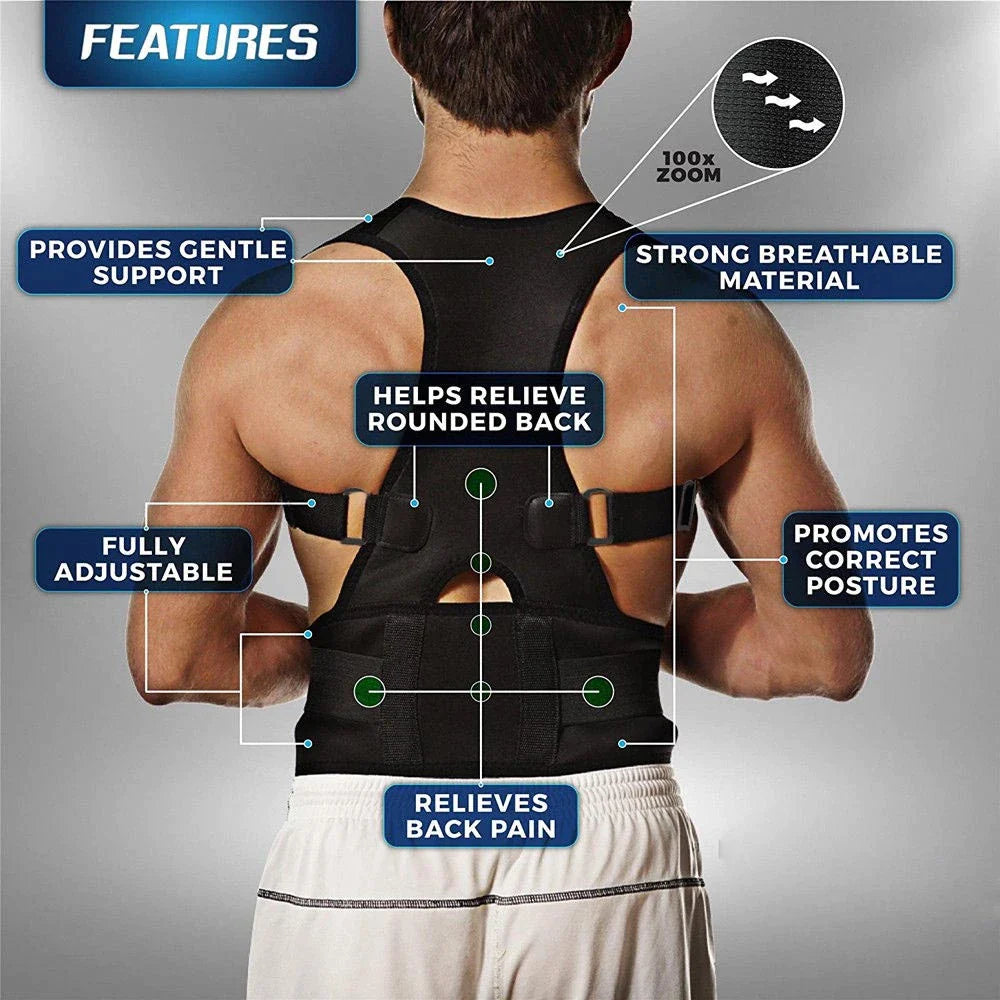 FEATURES

100x ZOOM

PROVIDES GENTLE SUPPORT

STRONG BREATHABLE MATERIAL

HELPS RELIEVE ROUNDED BACK

FULLY ADJUSTABLE

PROMOTES CORRECT POSTURE

RELIEVES BACK PAIN